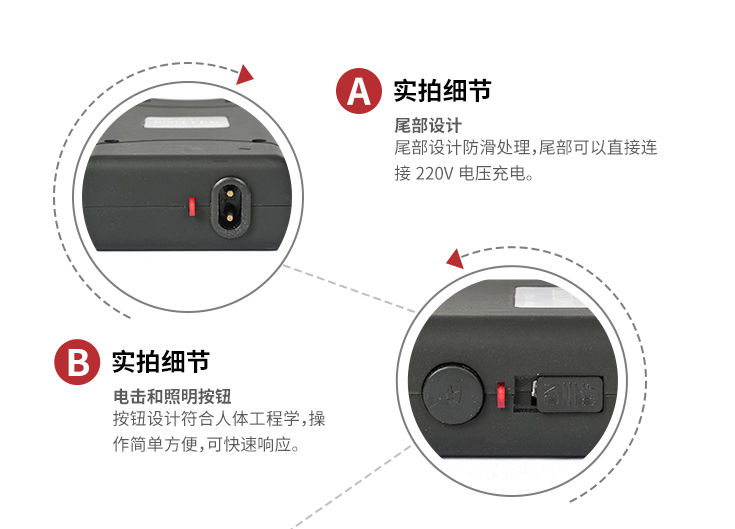 A 实拍细节

尾部设计

尾部设计防滑处理，尾部可以直接连接 220V 电压充电。

B 实拍细节

电击和照明按钮

按钮设计符合人体工程学，操作简单方便，可快速响应。